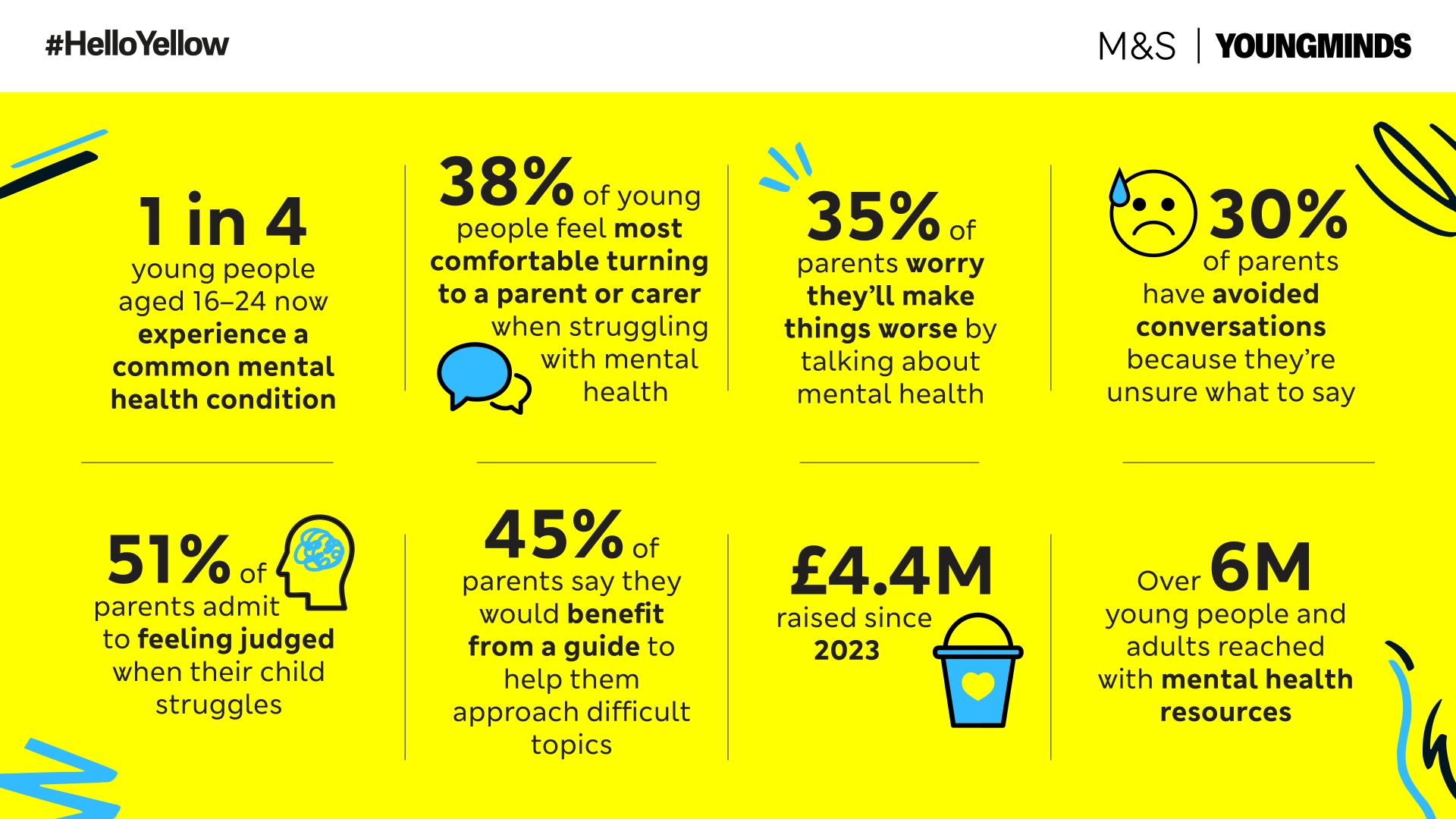 #HelloYellow

M&S | YOUNGMINDS

1 in 4 young people aged 16–24 now experience a common mental health condition

38% of young people feel most comfortable turning to a parent or carer when struggling with mental health

35% of parents worry they'll make things worse by talking about mental health

30% of parents have avoided conversations because they're unsure what to say

51% of parents admit to feeling judged when their child struggles

45% of parents say they would benefit from a guide to help them approach difficult topics

£4.4M raised since 2023

Over 6M young people and adults reached with mental health resources