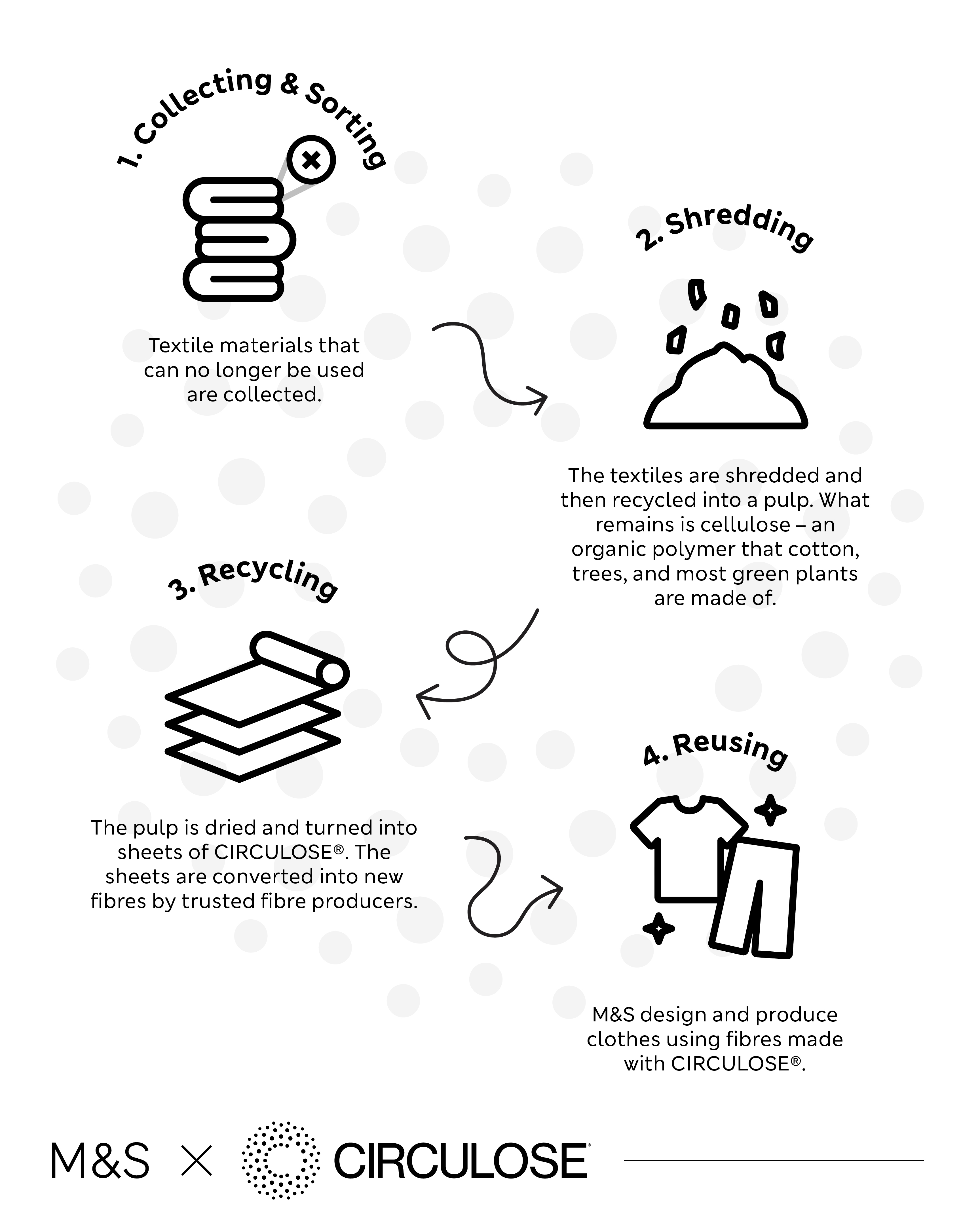 1. Collecting & Sorting

Textile materials that can no longer be used are collected.

2. Shredding

The textiles are shredded and then recycled into a pulp. What remains is cellulose – an organic polymer that cotton, trees, and most green plants are made of.

3. Recycling

The pulp is dried and turned into sheets of CIRCULOSE®. The sheets are converted into new fibres by trusted fibre producers.

4. Reusing

M&S design and produce clothes using fibres made with CIRCULOSE®.

M&S × CIRCULOSE®